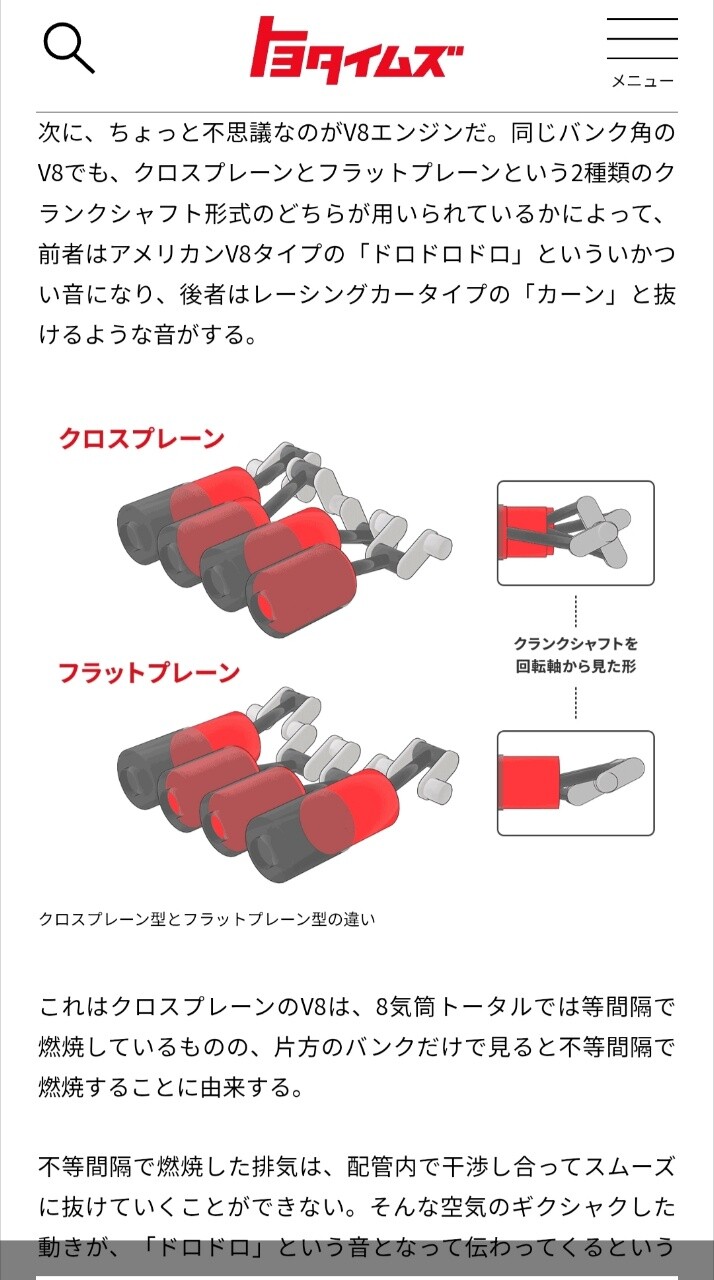 トヨタイムズ

メニュー

次に、ちょっと不思議なのがV8エンジンだ。同じバンク角のV8でも、クロスプレーンとフラットプレーンという2種類のクランクシャフト形式のどちらが用いられているかによって、前者はアメリカンV8タイプの「ドロドロドロ」といういかつい音になり、後者はレーシングカータイプの「カーン」と抜けるような音がする。

クロスプレーン

フラットプレーン

クランクシャフトを回転軸から見た形

クロスプレーン型とフラットプレーン型の違い

これはクロスプレーンのV8は、8気筒トータルでは等間隔で燃焼しているものの、片方のバンクだけで見ると不等間隔で燃焼することに由来する。

不等間隔で燃焼した排気は、配管内で干渉し合ってスムーズに抜けていくことができない。そんな空気のギクシャクした動きが、「ドロドロ」という音となって伝わってくるという